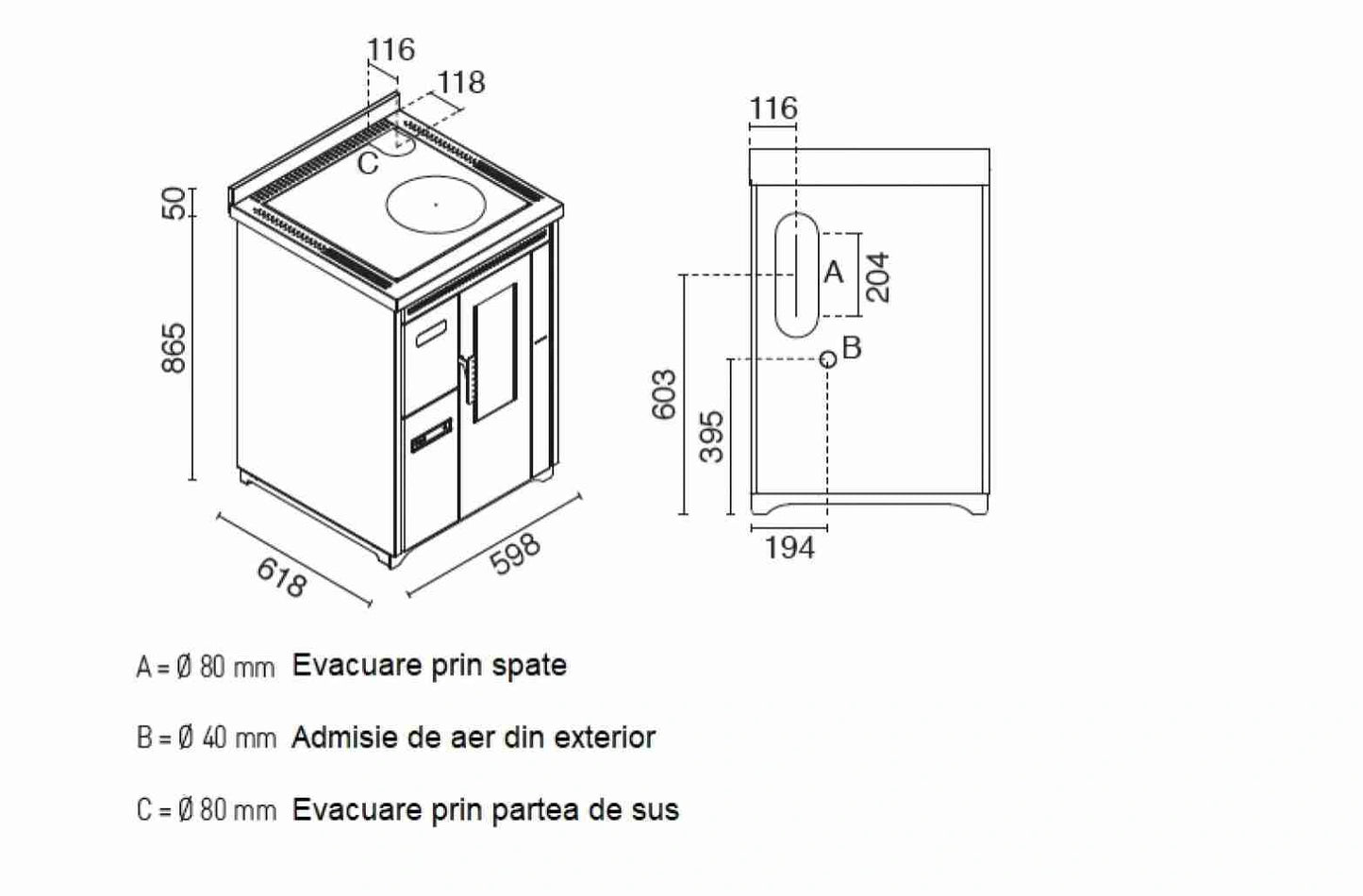 116
118
C
50
865
618
598

116
A
204
B
603
395
194

A = Ø 80 mm Evacuare prin spate

B = Ø 40 mm Admisie de aer din exterior

C = Ø 80 mm Evacuare prin partea de sus