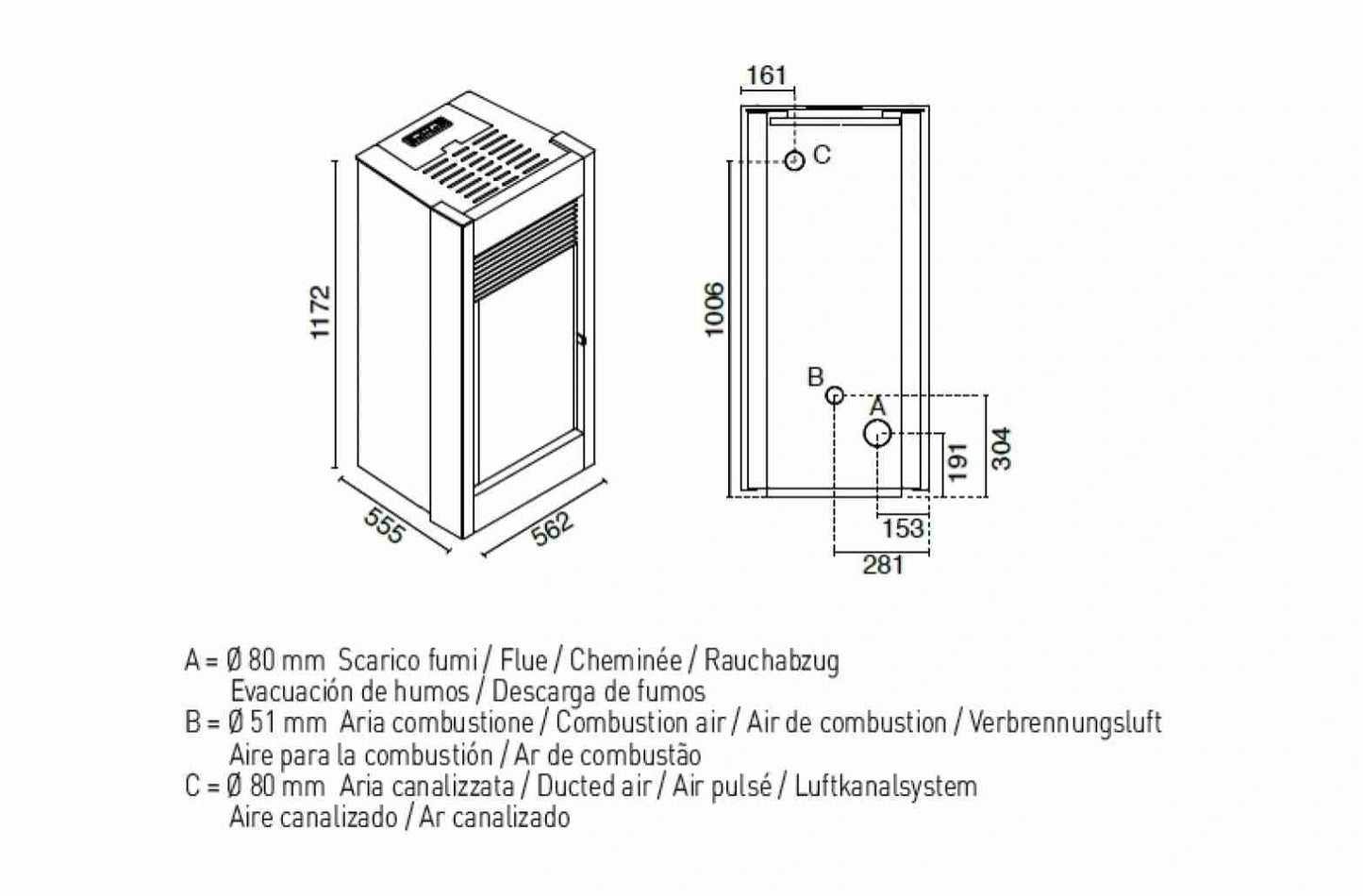 1172

555

562

161

C

1006

B

A

191

304

153

281

A = Ø 80 mm Scarico fumi / Flue / Cheminée / Rauchabzug
Evacuación de humos / Descarga de fumos
B = Ø 51 mm Aria combustione / Combustion air / Air de combustion / Verbrennungsluft
Aire para la combustión / Ar de combustão
C = Ø 80 mm Aria canalizzata / Ducted air / Air pulsé / Luftkanalsystem
Aire canalizado / Ar canalizado