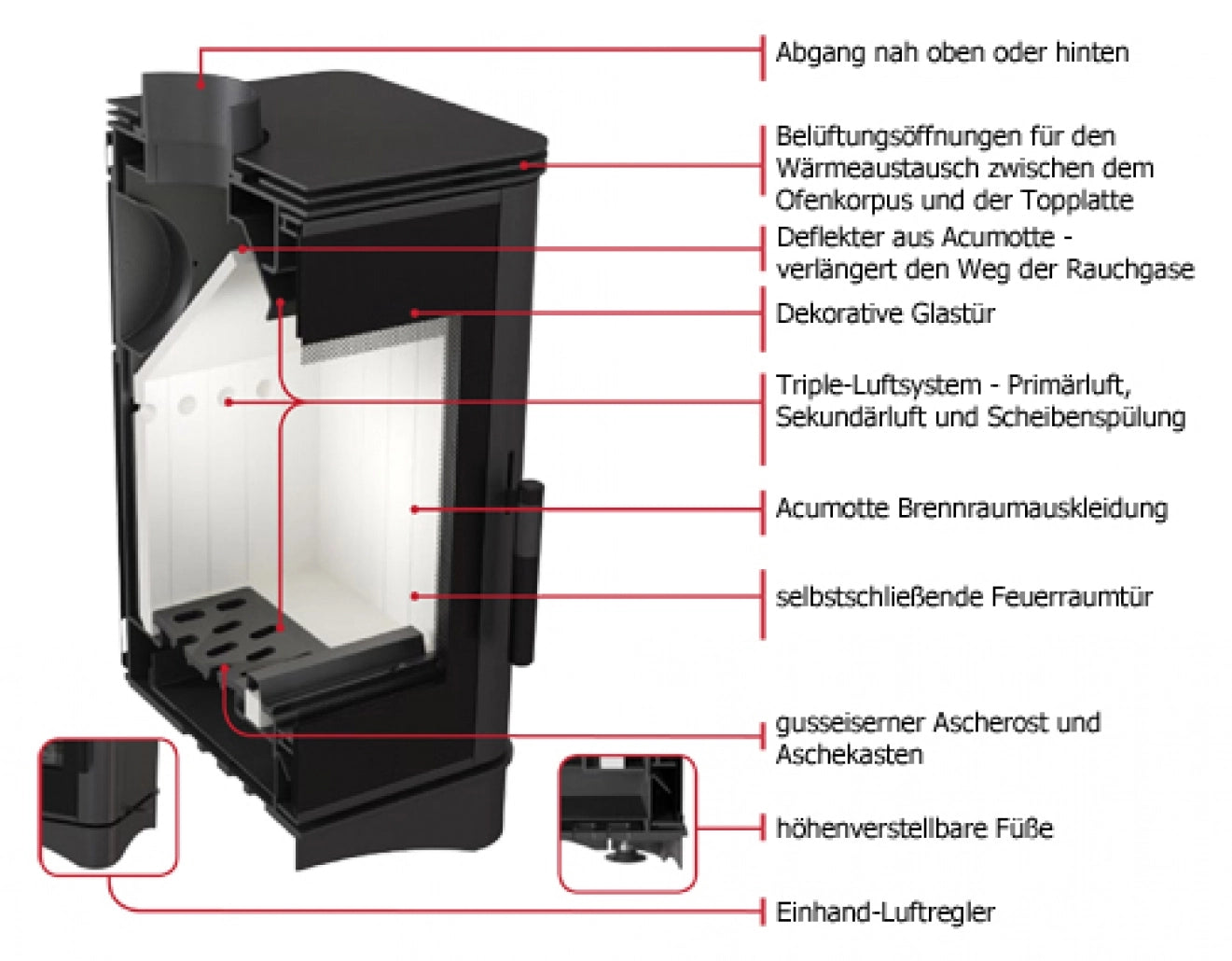 Abgang nah oben oder hinten

Belüftungsöffnungen für den Wärmeaustausch zwischen dem Ofenkorpus und der Topplatte

Deflekter aus Acumotte - verlängert den Weg der Rauchgase

Dekorative Glastür

Triple-Luftsystem - Primärluft, Sekundärluft und Scheibenspülung

Acumotte Brennraumauskleidung

selbstschließende Feuerraumtür

gusseiserner Ascherost und Aschekasten

höhenverstellbare Füße

Einhand-Luftregler