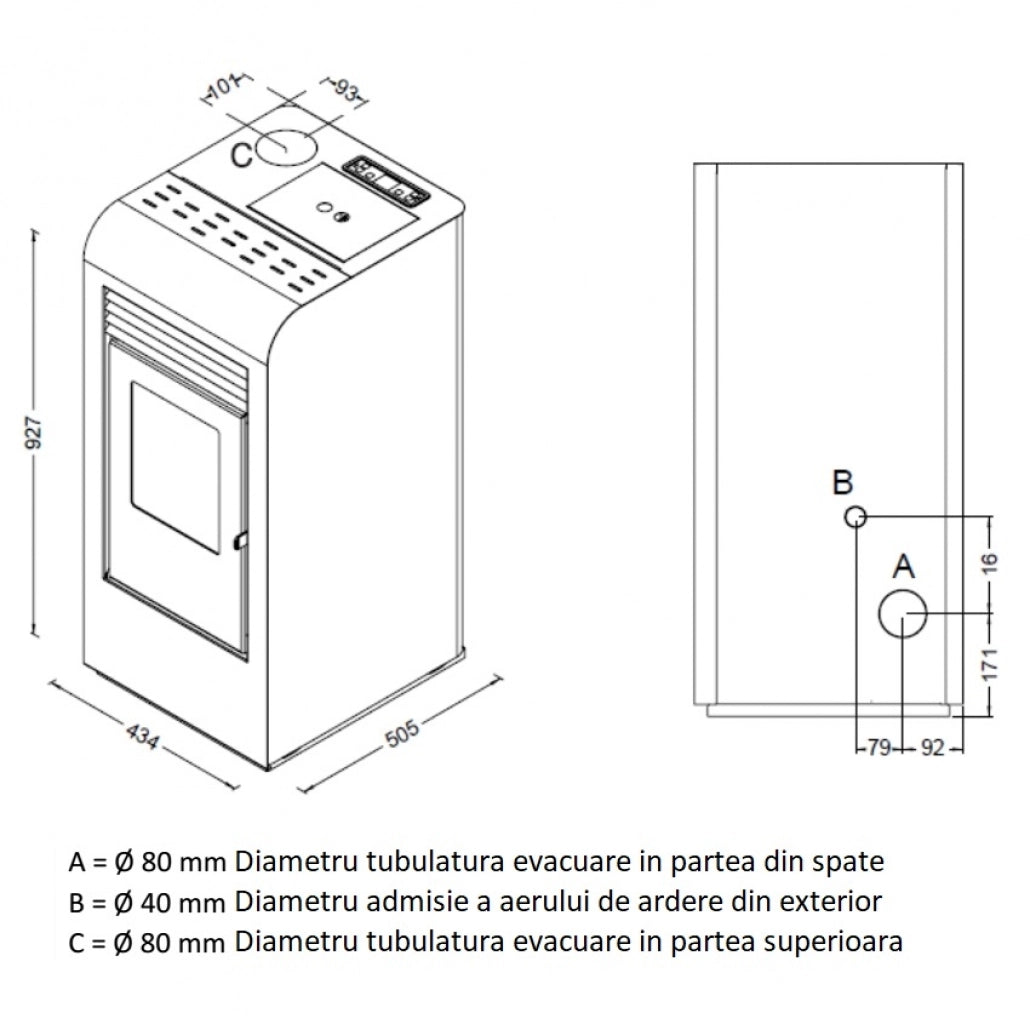 101
93
C
927
434
505
B
A
16
171
79
92

A = Ø 80 mm Diametru tubulatura evacuare in partea din spate
B = Ø 40 mm Diametru admisie a aerului de ardere din exterior
C = Ø 80 mm Diametru tubulatura evacuare in partea superioara