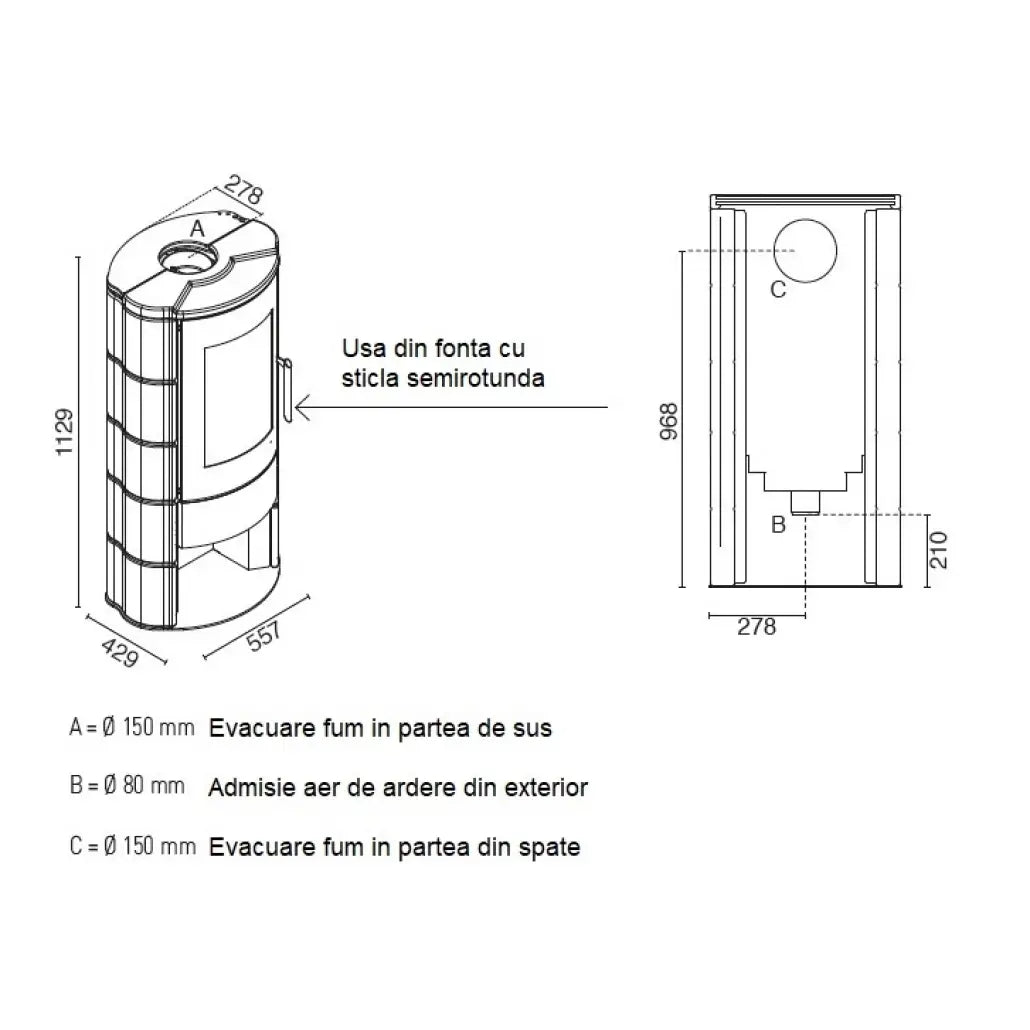 278

A

1129

429

557

Usa din fonta cu sticla semirotunda

C

968

B

210

278

A = Ø 150 mm Evacuare fum in partea de sus

B = Ø 80 mm Admisie aer de ardere din exterior

C = Ø 150 mm Evacuare fum in partea din spate