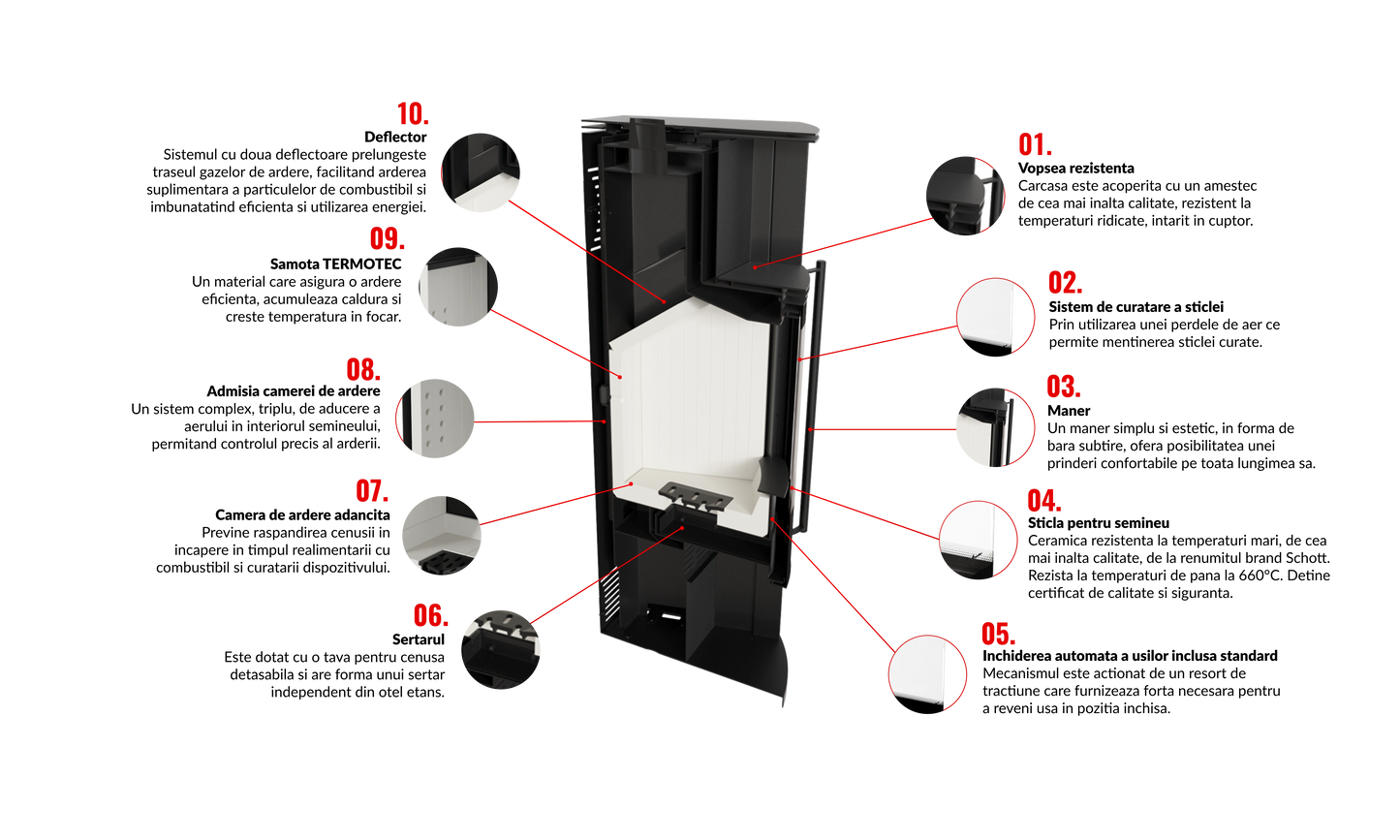 10.
Deflector
Sistemul cu doua deflectoare prelungeste traseul gazelor de ardere, facilitand arderea suplimentara a particulelor de combustibil si imbunatatind eficienta si utilizarea energiei.

09.
Samota TERMOTEC
Un material care asigura o ardere eficienta, acumuleaza caldura si creste temperatura in focar.

08.
Admisia camerei de ardere
Un sistem complex, triplu, de aducere a aerului in interiorul semineului, permitand controlul precis al arderii.

07.
Camera de ardere adancita
Previne raspandirea cenusii in incapere in timpul realimentarii cu combustibil si curatarii dispozitivului.

06.
Sertarul
Este dotat cu o tava pentru cenusa detasabila si are forma unui sertar independent din otel etans.

01.
Vopsea rezistenta
Carcasa este acoperita cu un amestec de cea mai inalta calitate, rezistent la temperaturi ridicate, intarit in cuptor.

02.
Sistem de curatare a sticlei
Prin utilizarea unei perdele de aer ce permite mentinerea sticlei curate.

03.
Maner
Un maner simplu si estetic, in forma de bara subtire, ofera posibilitatea unei prinderi confortabile pe toata lungimea sa.

04.
Sticla pentru semineu
Ceramica rezistenta la temperaturi mari, de cea mai inalta calitate, de la renumitul brand Schott. Rezista la temperaturi de pana la 660°C. Detine certificat de calitate si siguranta.

05.
Inchiderea automata a usilor inclusa standard
Mecanismul este actionat de un resort de tractiune care furnizeaza forta necesara pentru a reveni usa in pozitia inchisa.