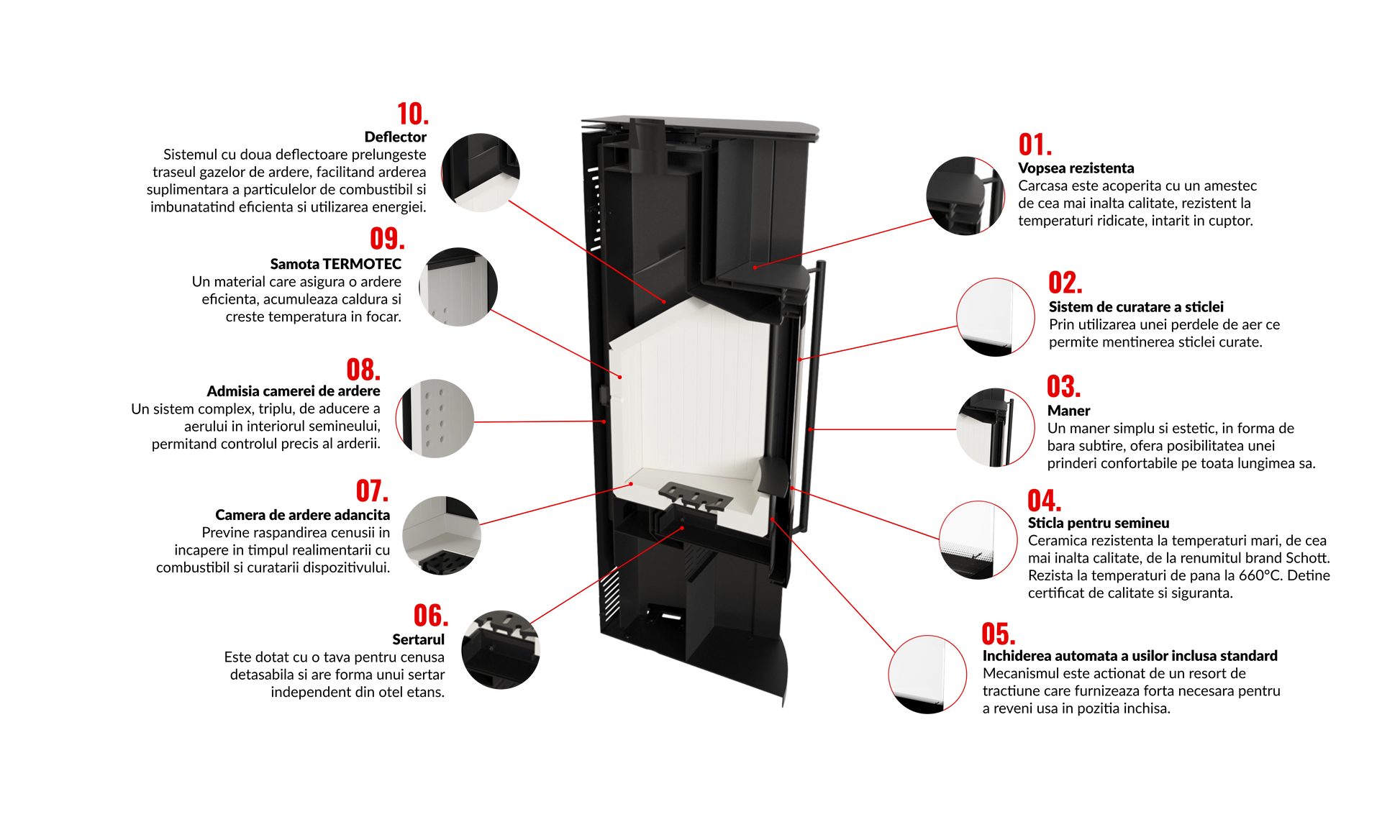 10.
Deflector
Sistemul cu doua deflectoare prelungeste traseul gazelor de ardere, facilitand arderea suplimentara a particulelor de combustibil si imbunatatind eficienta si utilizarea energiei.

09.
Samota TERMOTEC
Un material care asigura o ardere eficienta, acumuleaza caldura si creste temperatura in focar.

08.
Admisia camerei de ardere
Un sistem complex, triplu, de aducere a aerului in interiorul semineului, permitand controlul precis al arderii.

07.
Camera de ardere adancita
Previne raspandirea cenusii in incapere in timpul realimentarii cu combustibil si curatarii dispozitivului.

06.
Sertarul
Este dotat cu o tava pentru cenusa detasabila si are forma unui sertar independent din otel etans.

01.
Vopsea rezistenta
Carcasa este acoperita cu un amestec de cea mai inalta calitate, rezistent la temperaturi ridicate, intarit in cuptor.

02.
Sistem de curatare a sticlei
Prin utilizarea unei perdele de aer ce permite mentinerea sticlei curate.

03.
Maner
Un maner simplu si estetic, in forma de bara subtire, ofera posibilitatea unei prinderi confortabile pe toata lungimea sa.

04.
Sticla pentru semineu
Ceramica rezistenta la temperaturi mari, de cea mai inalta calitate, de la renumitul brand Schott. Rezista la temperaturi de pana la 660°C. Detine certificat de calitate si siguranta.

05.
Inchiderea automata a usilor inclusa standard
Mecanismul este actionat de un resort de tractiune care furnizeaza forta necesara pentru a reveni usa in pozitia inchisa.