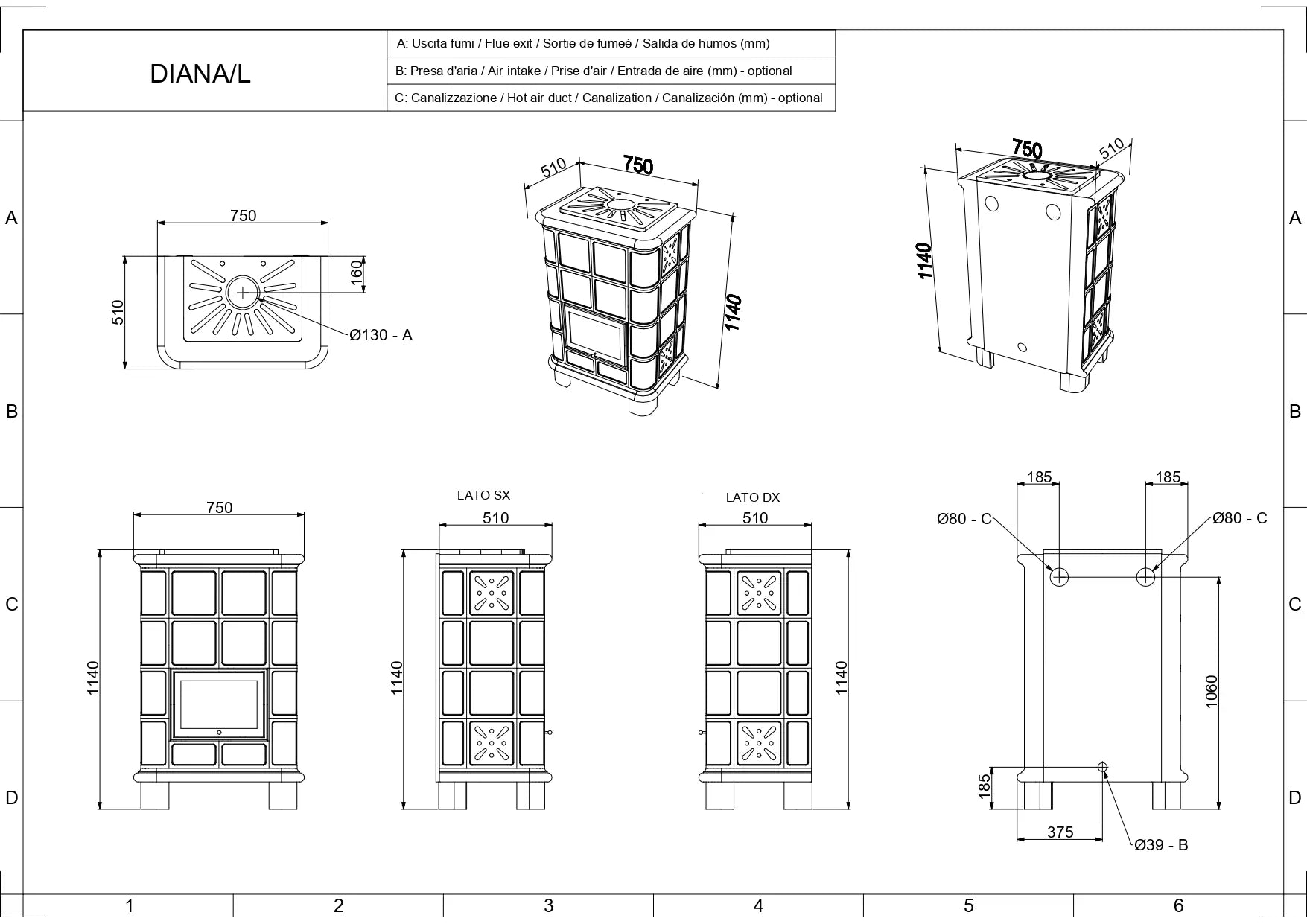 DIANA/L

A: Uscita fumi / Flue exit / Sortie de fumeé / Salida de humos (mm)

B: Presa d'aria / Air intake / Prise d'air / Entrada de aire (mm) - optional

C: Canalizzazione / Hot air duct / Canalization / Canalización (mm) - optional

A

B

C

D

750

510

160

Ø130 - A

510

750

1140

750

510

1140

750

1140

LATO SX

510

1140

LATO DX

510

1140

185

185

Ø80 - C

Ø80 - C

1060

185

375

Ø39 - B

A

B

C

D

1

2

3

4

5

6