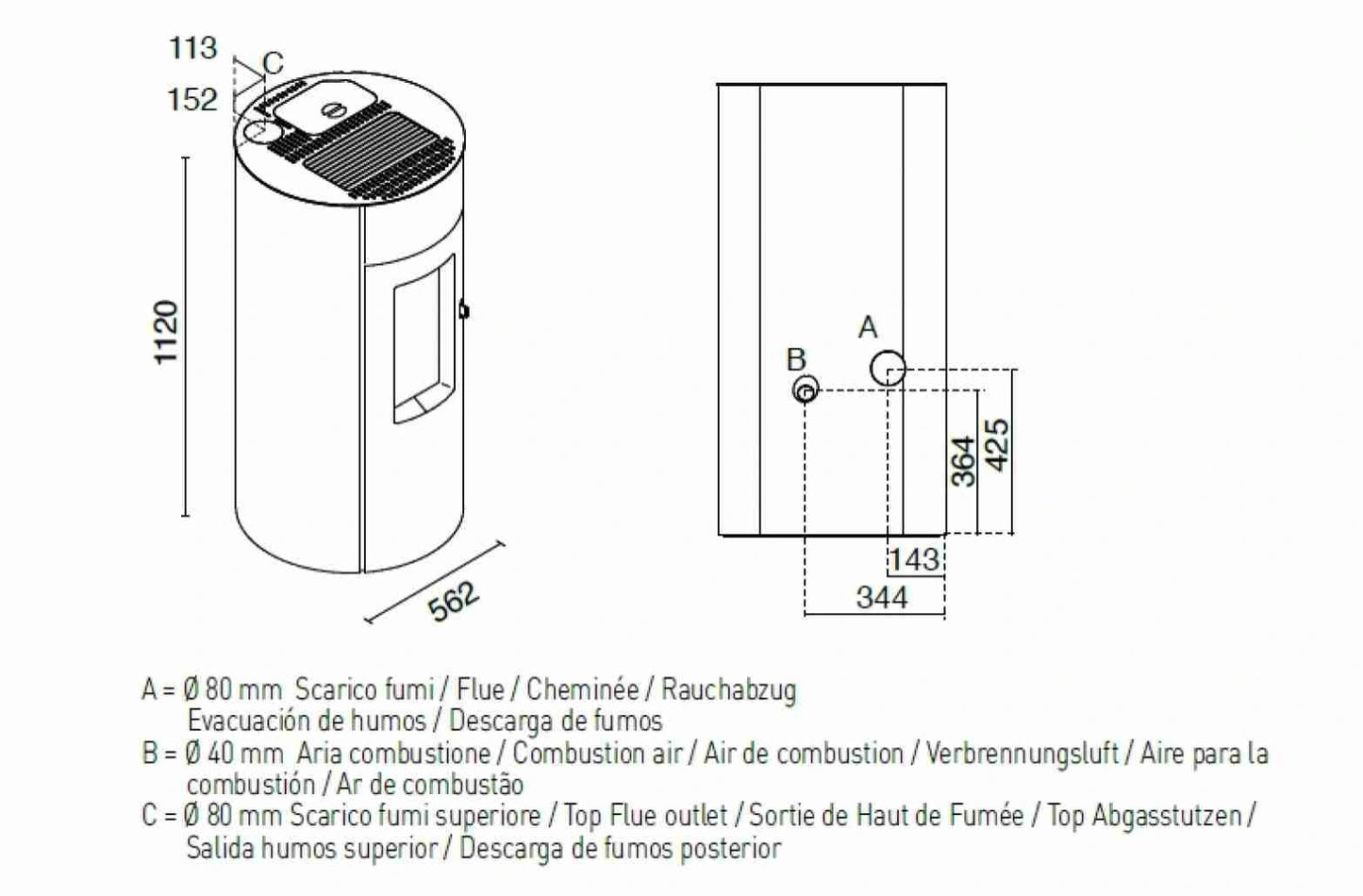 113
C
152
1120
562

A
B
364
425
143
344

A = Ø 80 mm Scarico fumi / Flue / Cheminée / Rauchabzug Evacuación de humos / Descarga de fumos
B = Ø 40 mm Aria combustione / Combustion air / Air de combustion / Verbrennungsluft / Aire para la combustión / Ar de combustão
C = Ø 80 mm Scarico fumi superiore / Top Flue outlet / Sortie de Haut de Fumée / Top Abgasstutzen / Salida humos superior / Descarga de fumos posterior