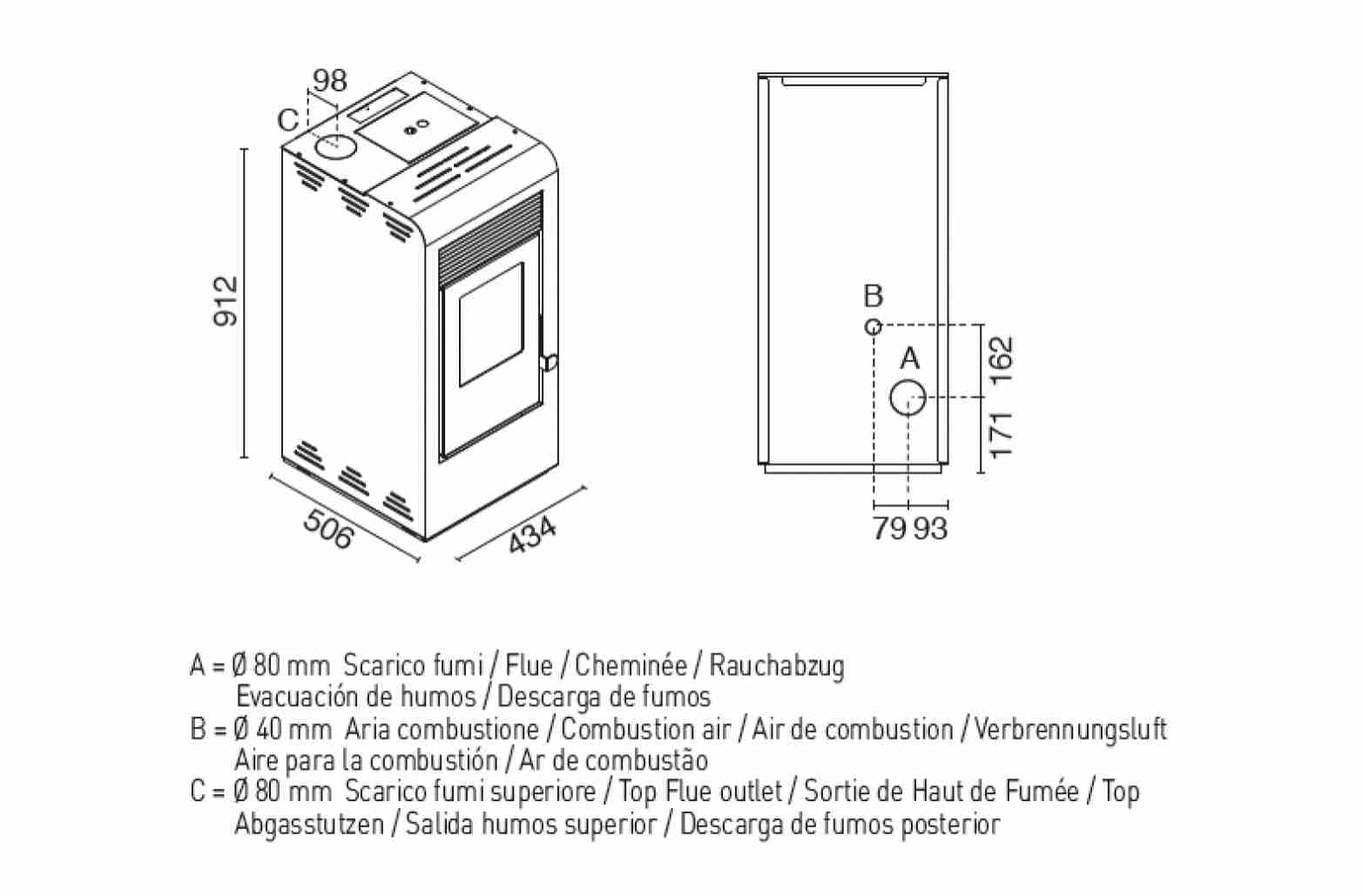 98
C
912
506
434
B
A
162
171
79 93

A = Ø 80 mm Scarico fumi / Flue / Cheminée / Rauchabzug
Evacuación de humos / Descarga de fumos
B = Ø 40 mm Aria combustione / Combustion air / Air de combustion / Verbrennungsluft
Aire para la combustión / Ar de combustão
C = Ø 80 mm Scarico fumi superiore / Top Flue outlet / Sortie de Haut de Fumée / Top Abgasstutzen / Salida humos superior / Descarga de fumos posterior